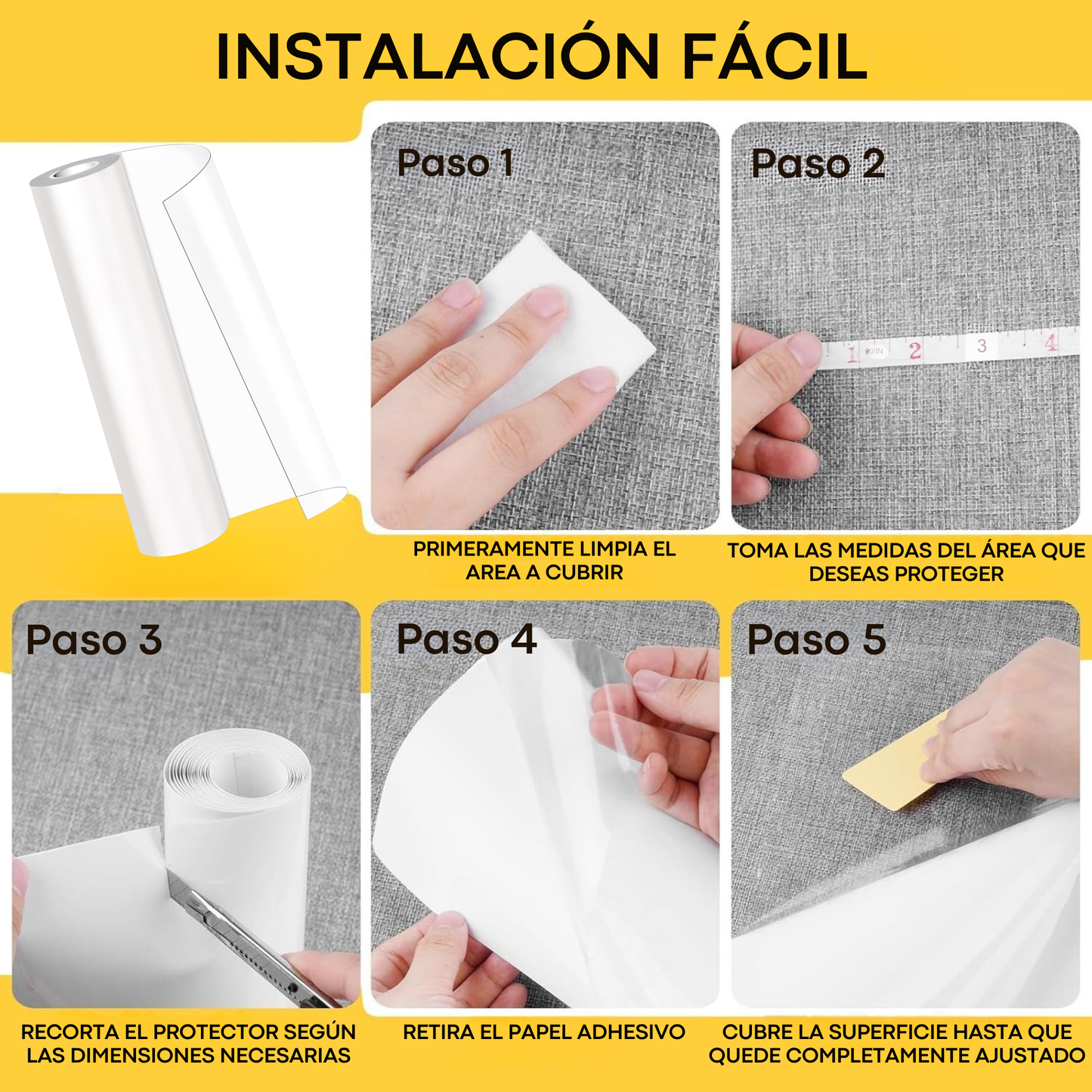 INSTALACIÓN FÁCIL

Paso 1

PRIMERAMENTE LIMPIA EL AREA A CUBRIR

Paso 2

1 2 3 4

TOMA LAS MEDIDAS DEL ÁREA QUE DESEAS PROTEGER

Paso 3

RECORTA EL PROTECTOR SEGÚN LAS DIMENSIONES NECESARIAS

Paso 4

RETIRA EL PAPEL ADHESIVO

Paso 5

CUBRE LA SUPERFICIE HASTA QUE QUEDE COMPLETAMENTE AJUSTADO