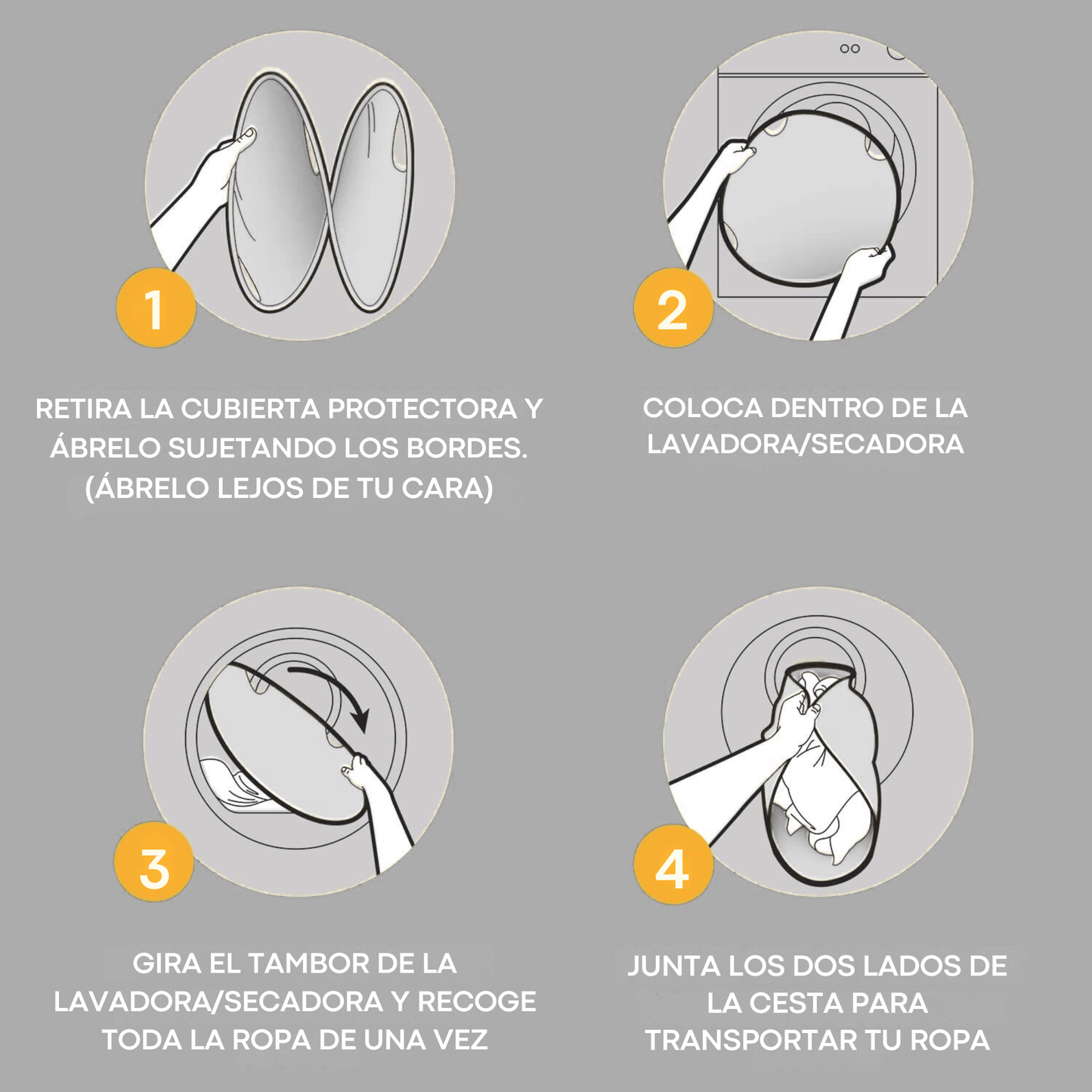 1

RETIRA LA CUBIERTA PROTECTORA Y ÁBRELO SUJETANDO LOS BORDES. (ÁBRELO LEJOS DE TU CARA)

2

COLOCA DENTRO DE LA LAVADORA/SECADORA

3

GIRA EL TAMBOR DE LA LAVADORA/SECADORA Y RECOGE TODA LA ROPA DE UNA VEZ

4

JUNTA LOS DOS LADOS DE LA CESTA PARA TRANSPORTAR TU ROPA